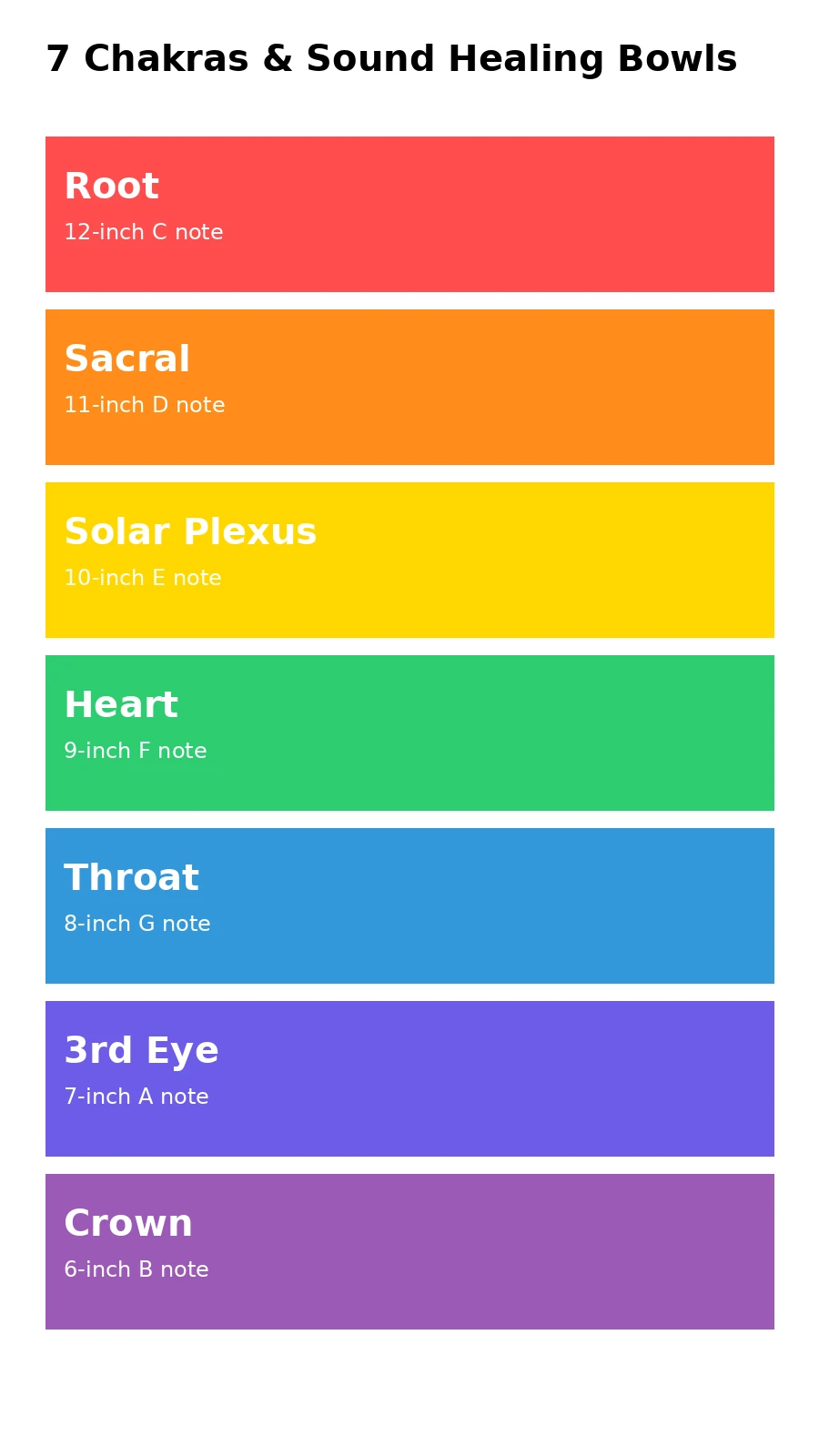 7 Chakras & Sound Healing Bowls

Root
12-inch C note

Sacral
11-inch D note

Solar Plexus
10-inch E note

Heart
9-inch F note

Throat
8-inch G note

3rd Eye
7-inch A note

Crown
6-inch B note